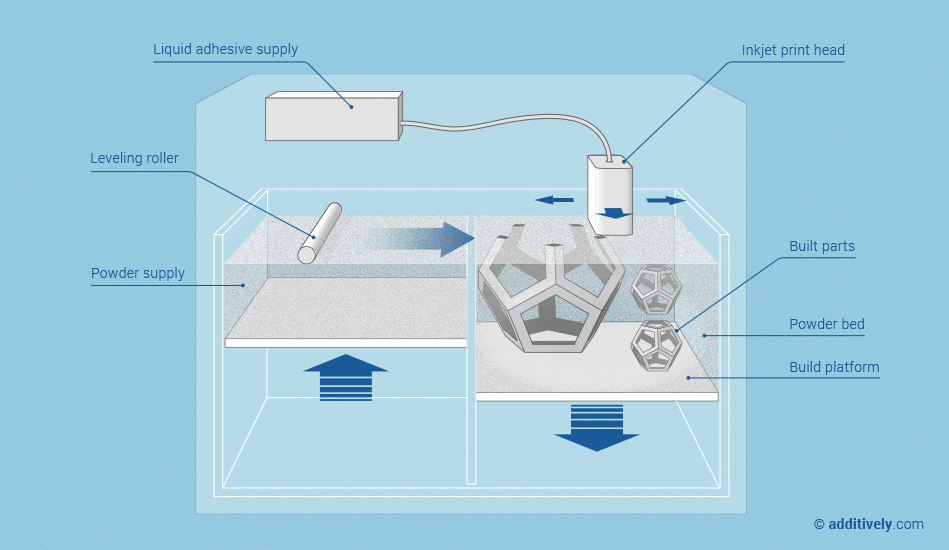 Liquid adhesive supply

Inkjet print head

Leveling roller

Powder supply

Built parts

Powder bed

Build platform

© additively.com